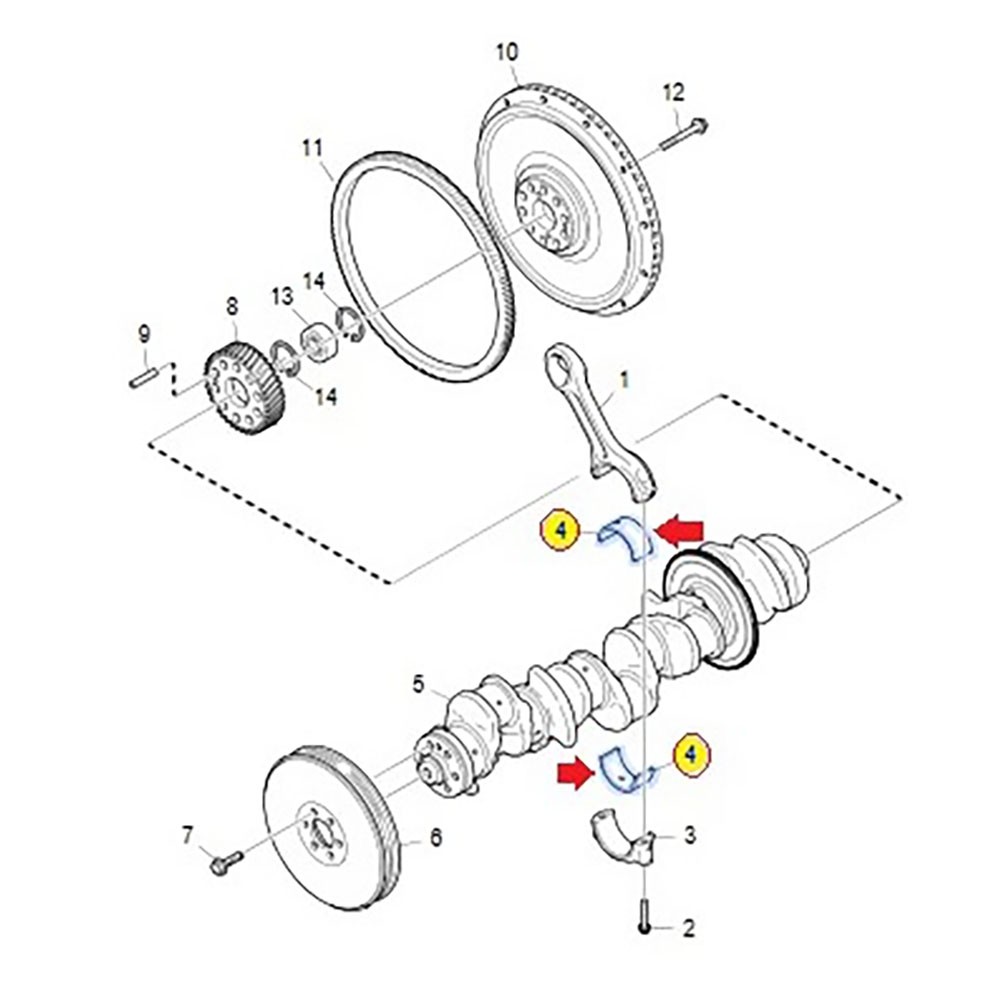 10
12
11
8
13
14
9
14
1
4
5
4
7
6
3
2