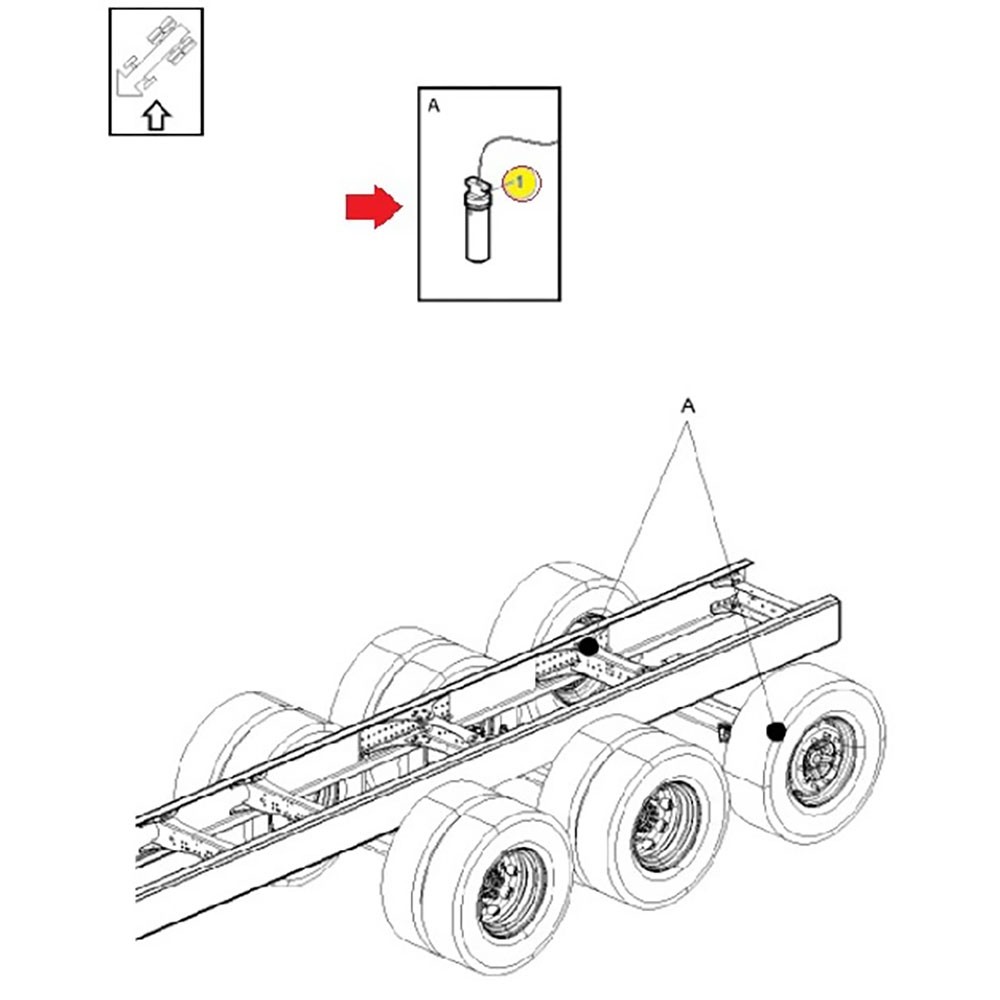 A

1

A