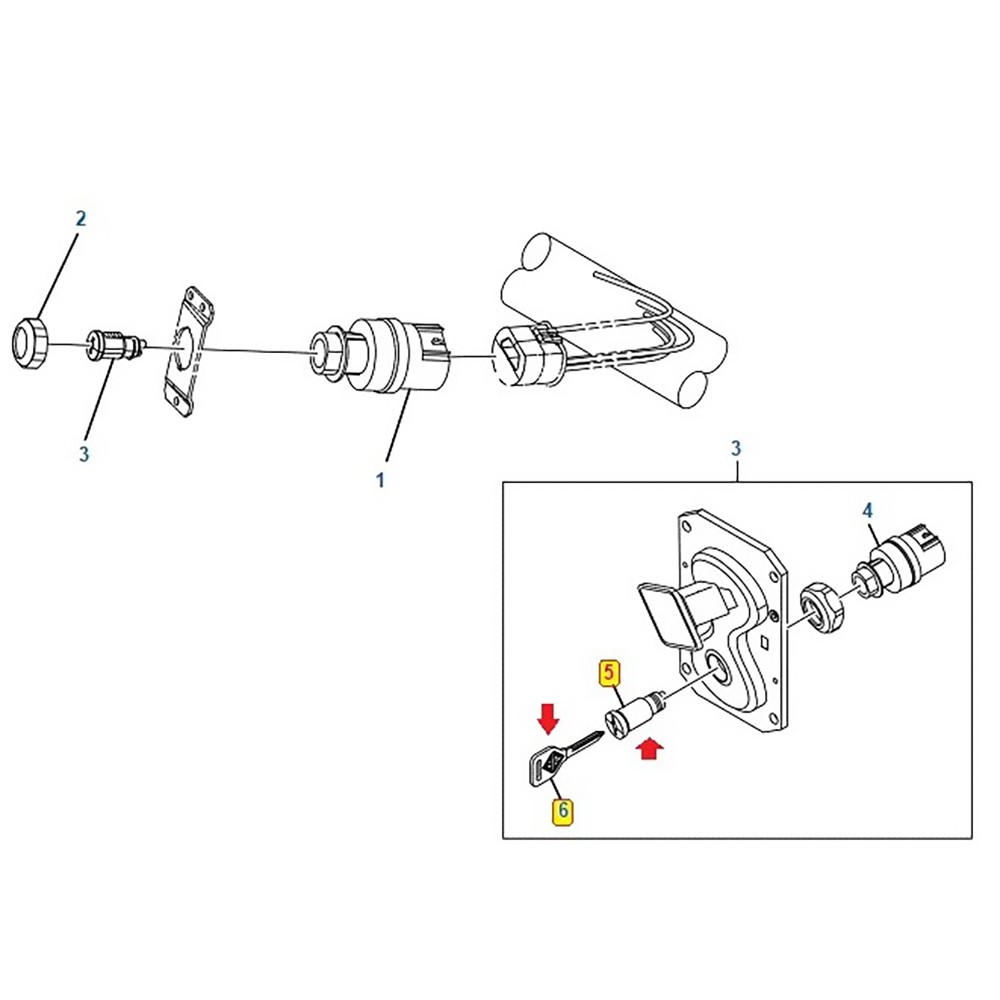 2
3
1
3
4
5
6