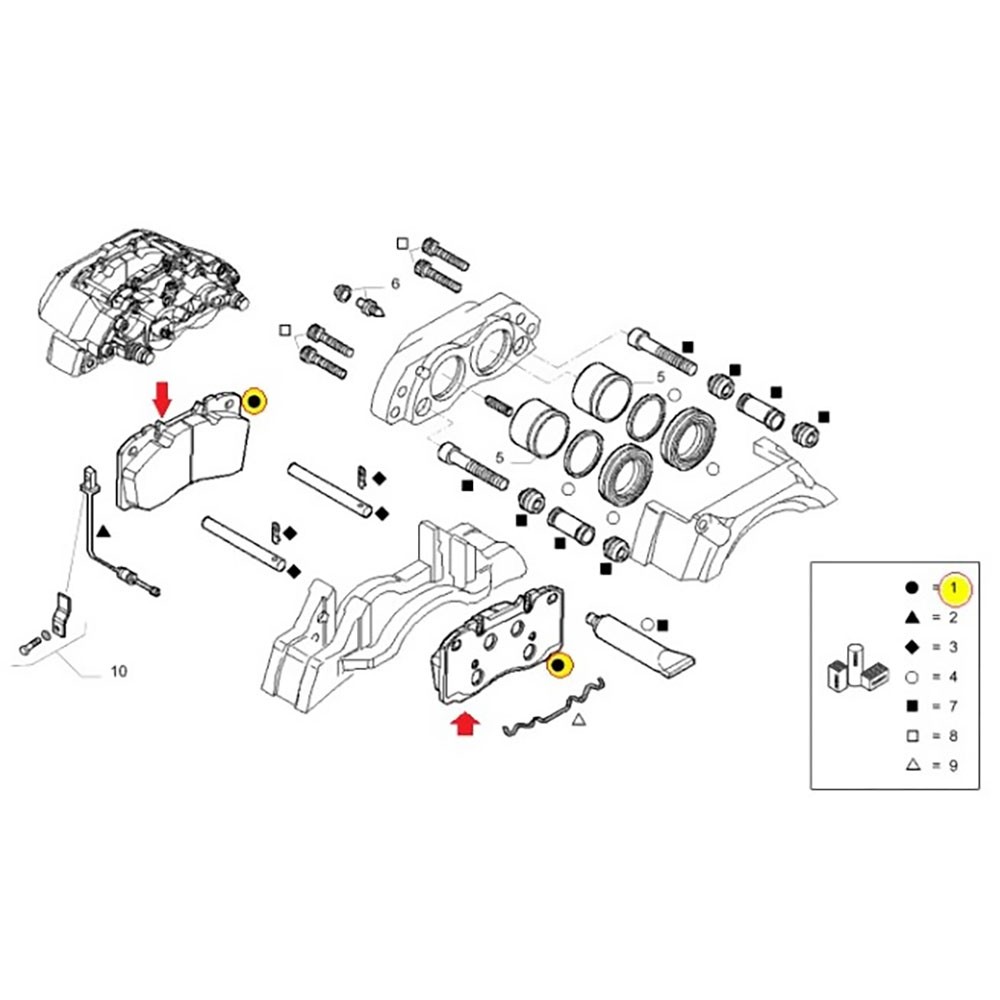 6
5
5
10
● = 1
▲ = 2
◆ = 3
○ = 4
■ = 7
□ = 8
△ = 9