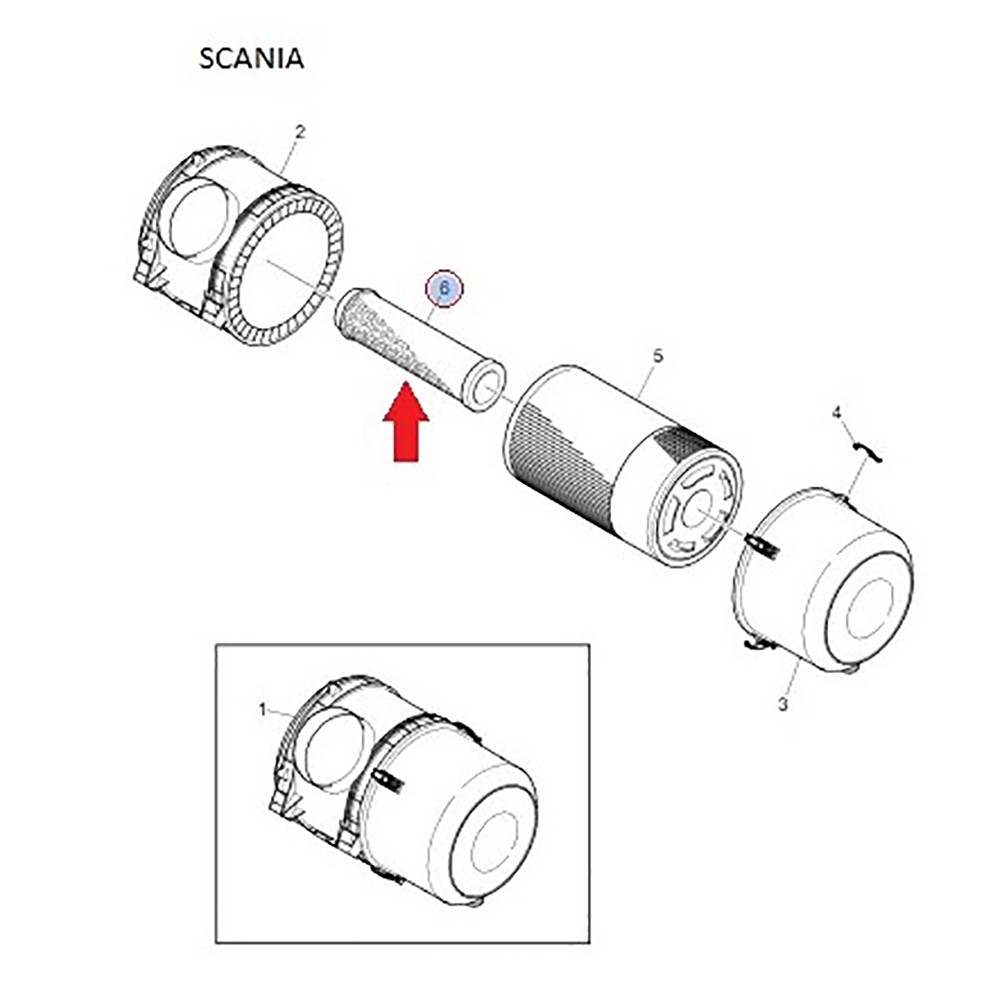 SCANIA

2

6

5

4

3

1