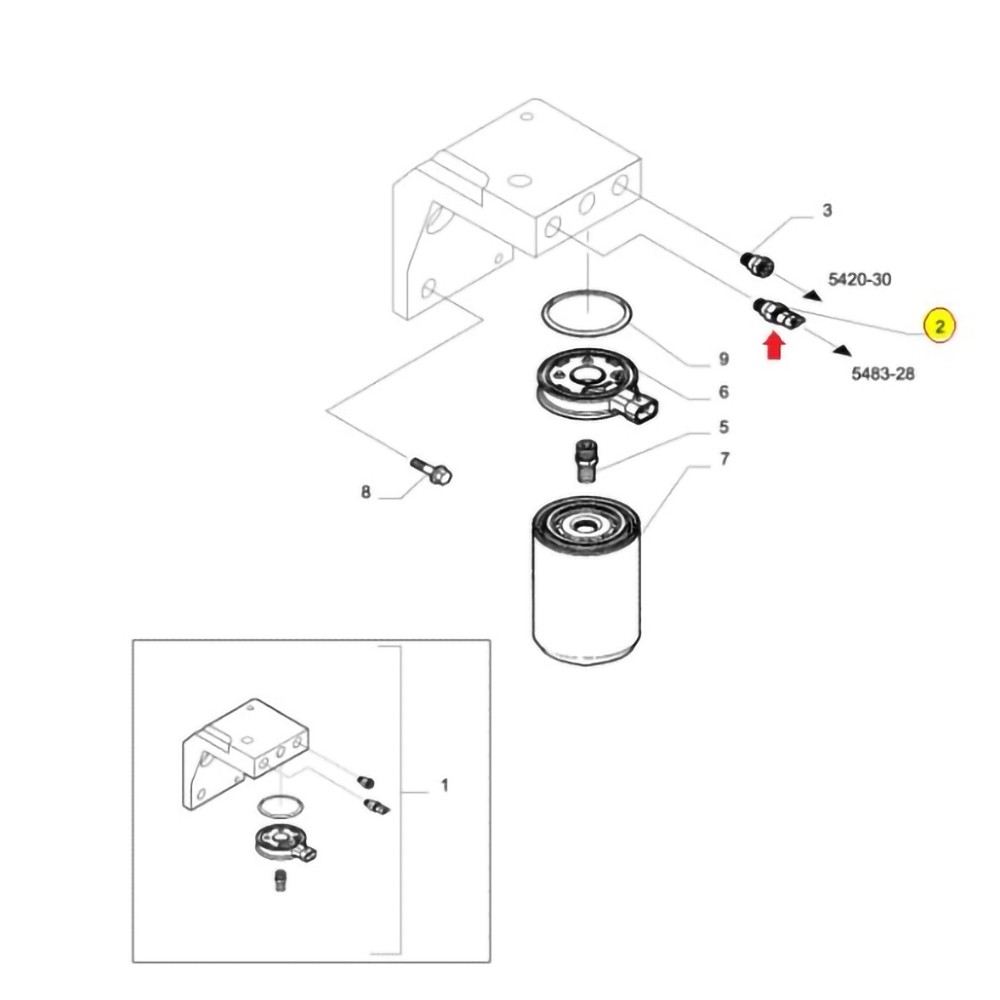 3
5420-30
2
5483-28
9
6
5
7
8
1