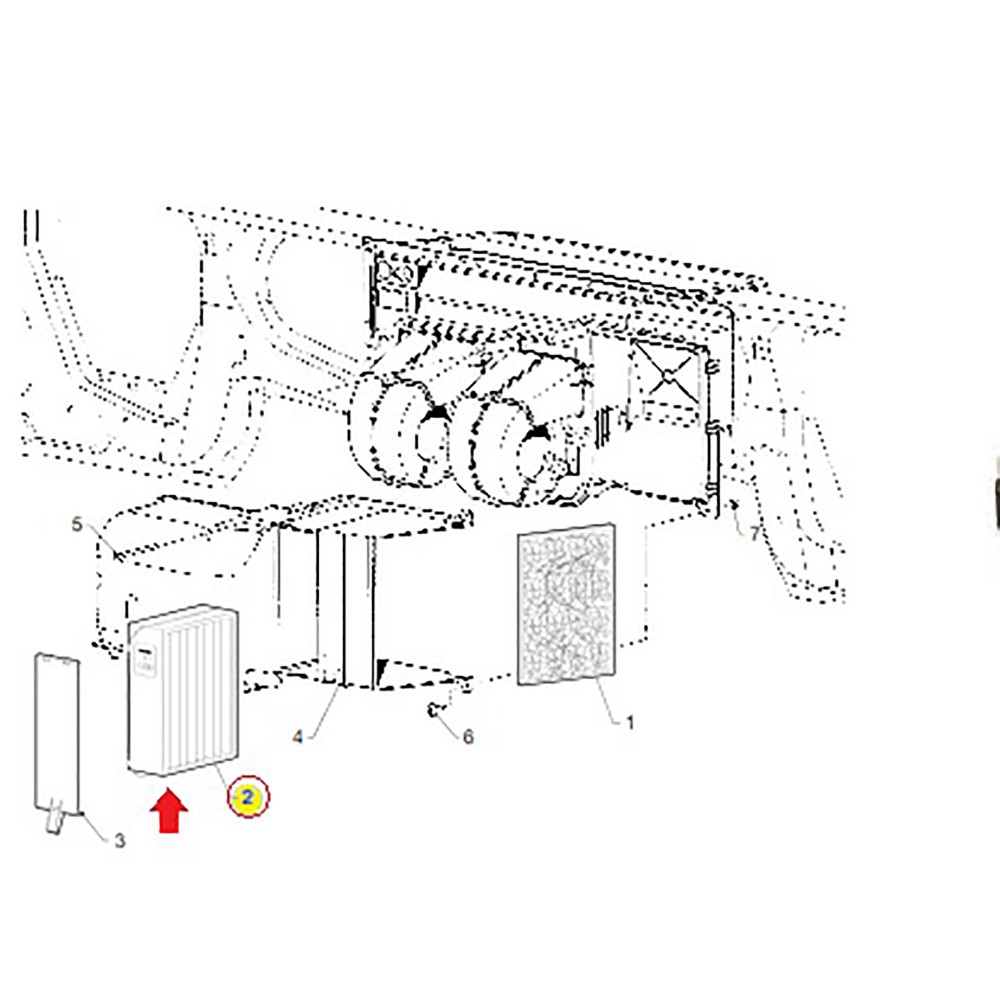 5
7
4
6
1
2
3