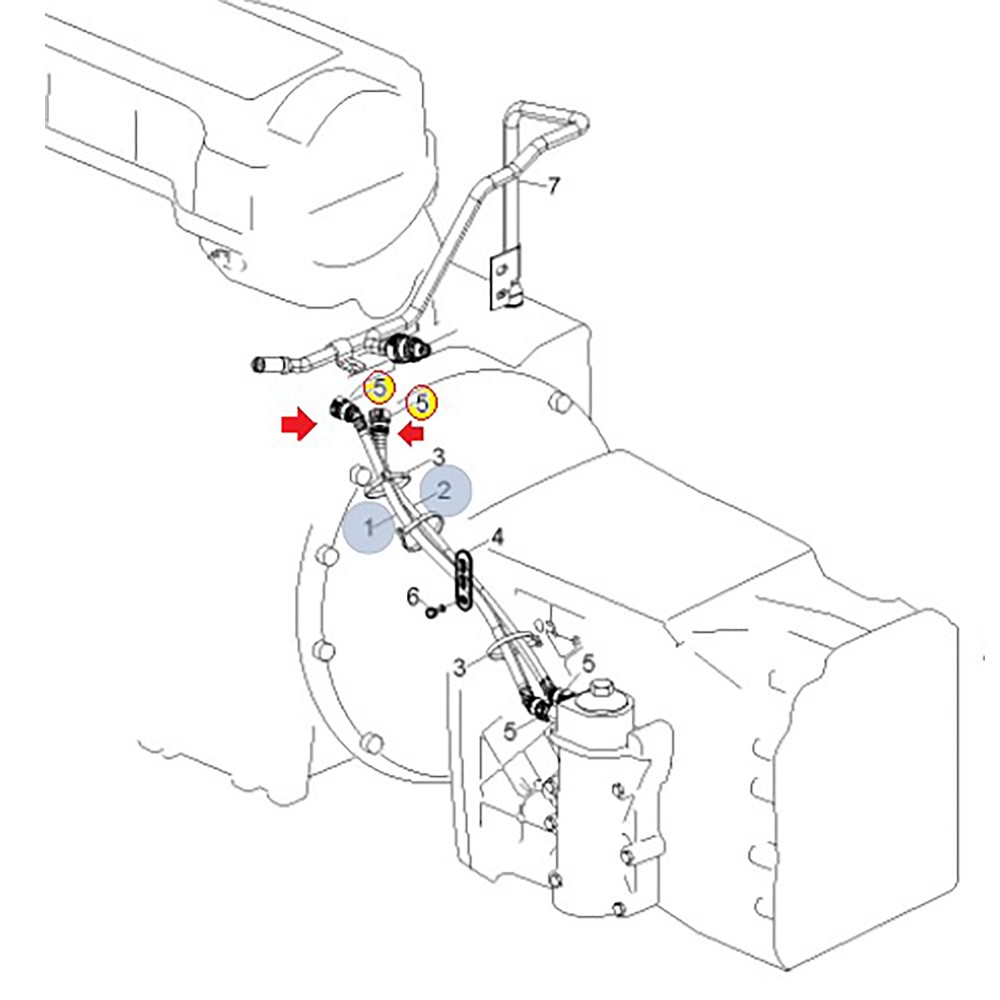 7
5
5
3
2
1
4
6
3
5
5