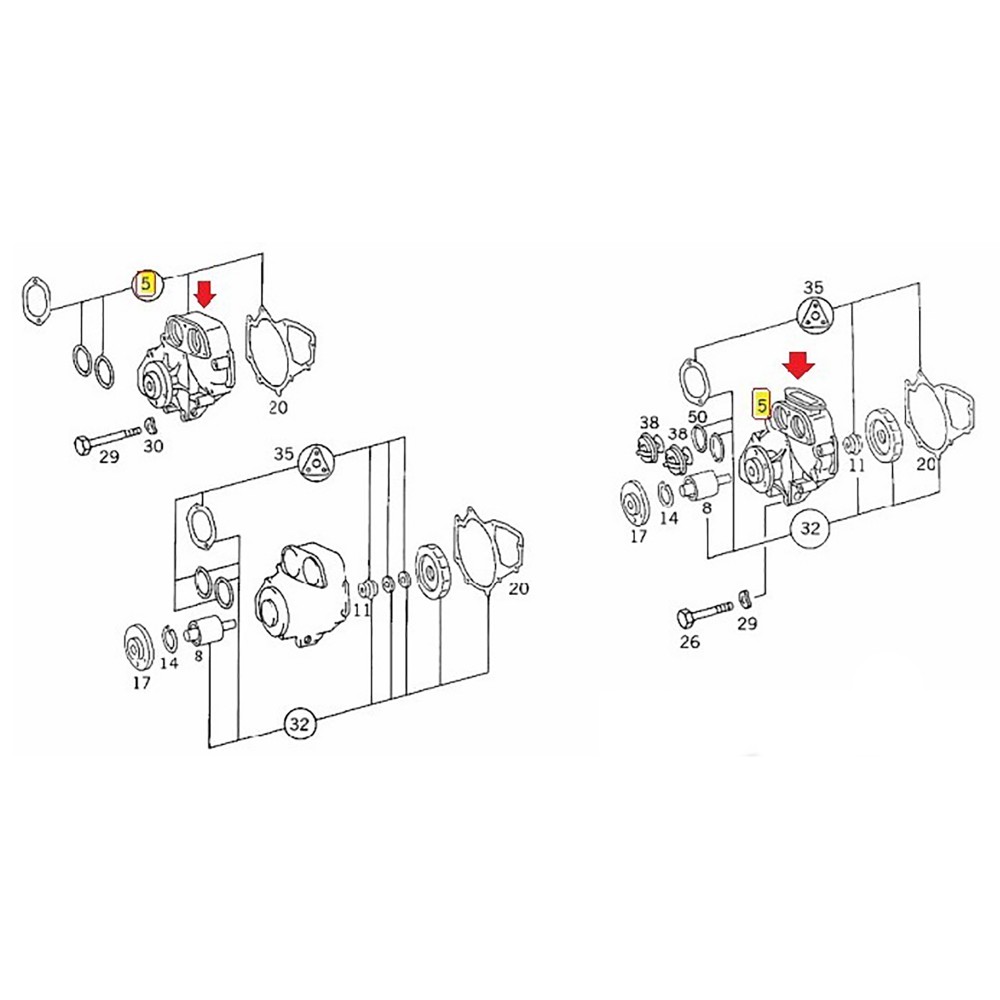 5
20
29
30
35
11
20
17
14
8
32
35
5
38
38
50
11
20
17
14
8
32
26
29