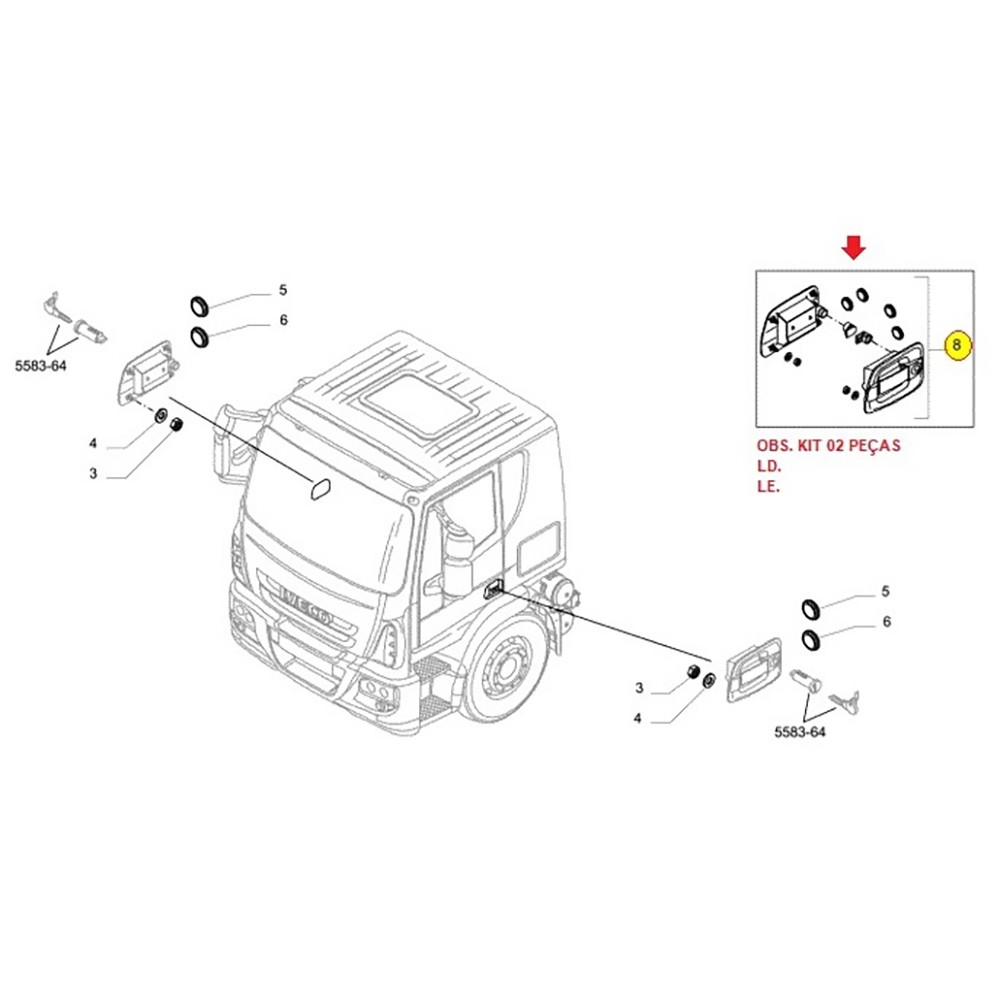 5

6

5583-64

4

3

IVECO

8

OBS. KIT 02 PEÇAS
LD.
LE.

5

6

3

4

5583-64