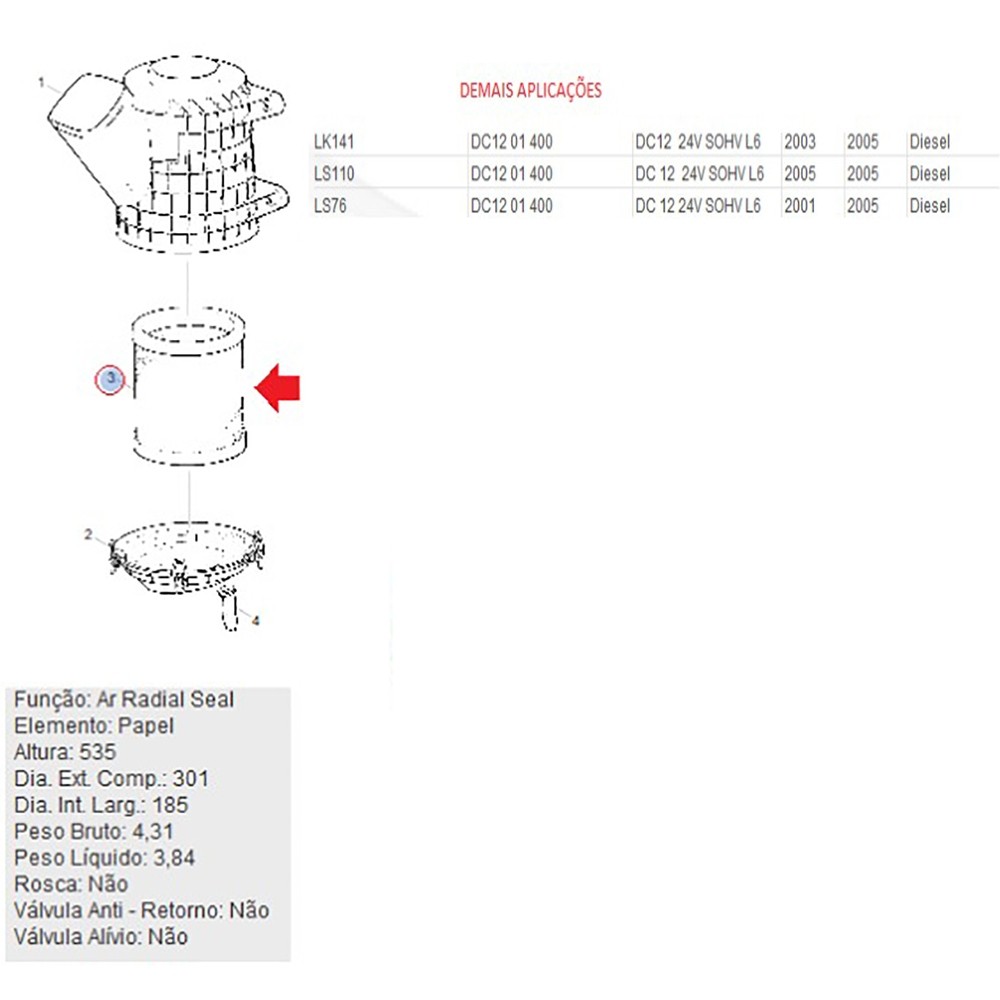 1

3

2

4

DEMAIS APLICAÇÕES

| LK141 | DC12 01 400 | DC12 24V SOHV L6 | 2003 | 2005 | Diesel |
|---|---|---|---|---|---|
| LS110 | DC12 01 400 | DC 12 24V SOHV L6 | 2005 | 2005 | Diesel |
| LS76 | DC12 01 400 | DC 12 24V SOHV L6 | 2001 | 2005 | Diesel |

Função: Ar Radial Seal
Elemento: Papel
Altura: 535
Dia. Ext. Comp.: 301
Dia. Int. Larg.: 185
Peso Bruto: 4,31
Peso Líquido: 3,84
Rosca: Não
Válvula Anti - Retorno: Não
Válvula Alívio: Não