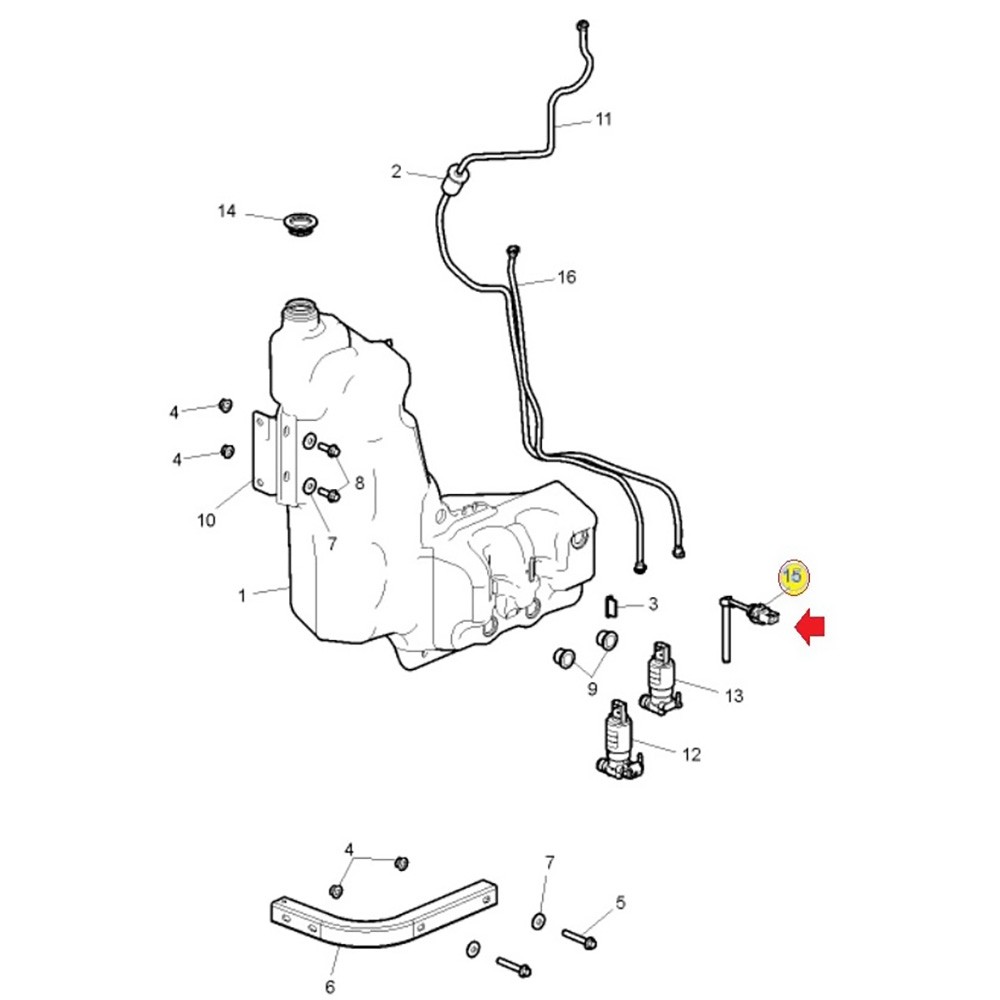 11
2
14
16
4
4
8
10
7
1
15
3
9
13
12
4
7
5
6