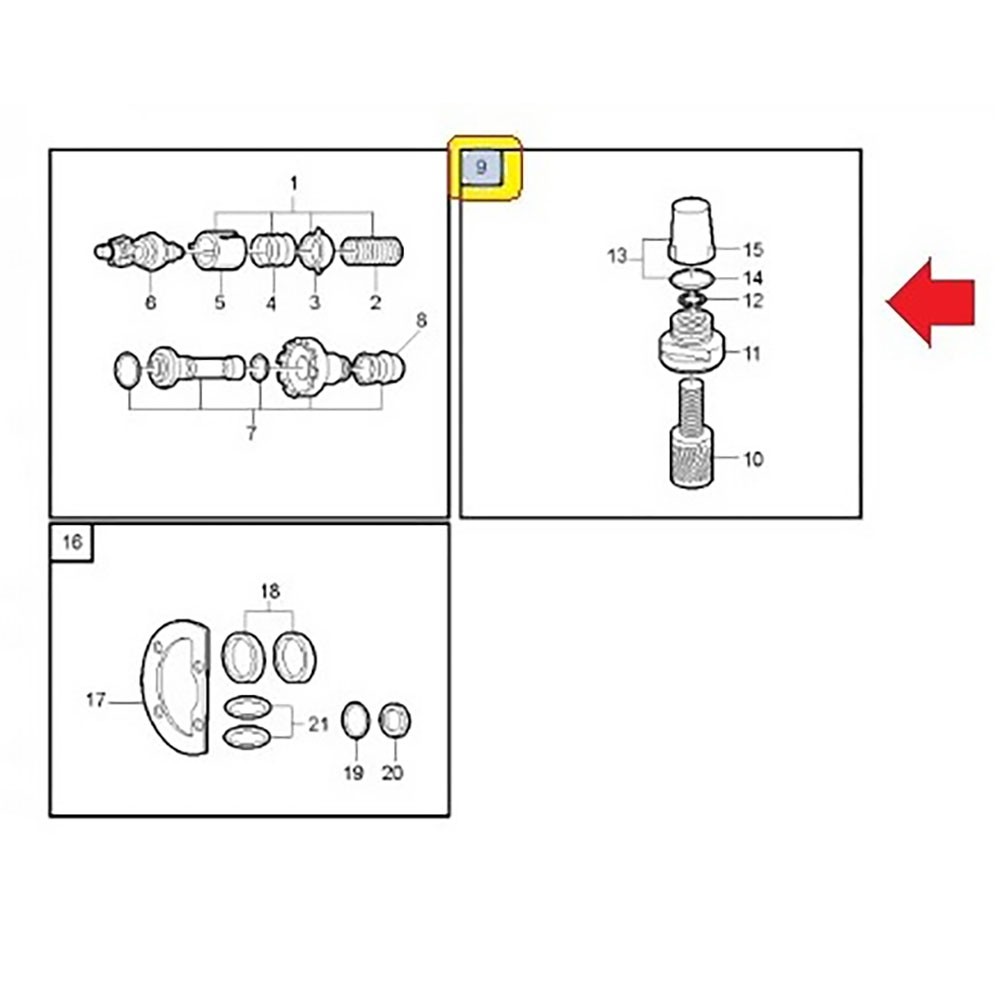 1
6 5 4 3 2
8
7

9
13 15
14
12
11
10

16
18
17
21
19 20