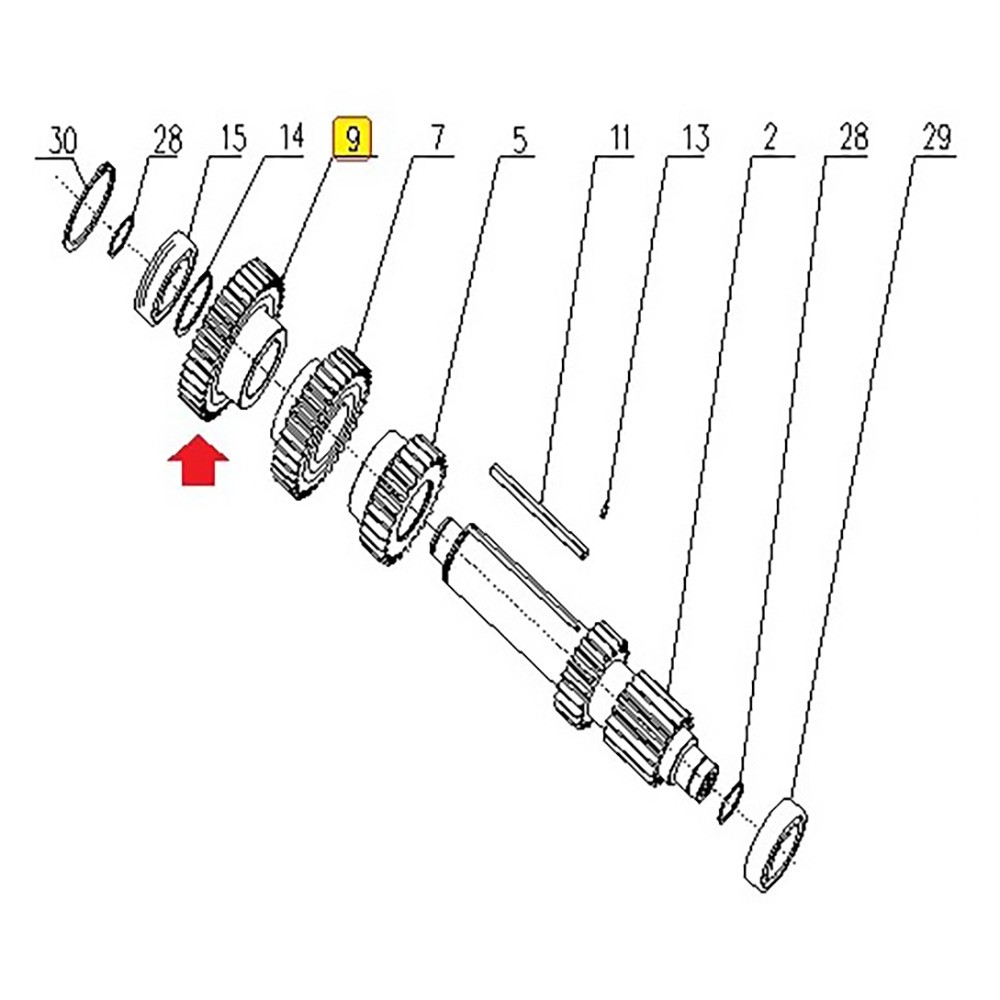 30 28 15 14 9 7 5 11 13 2 28 29