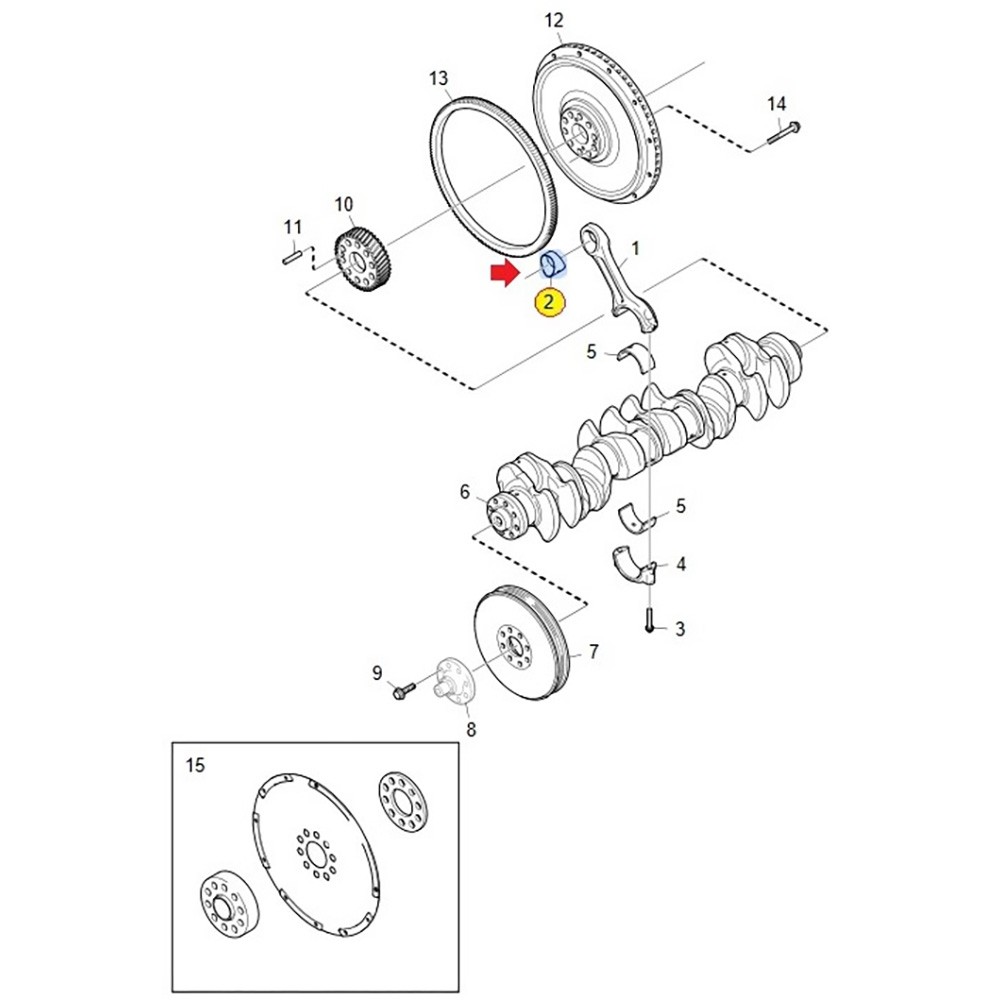 12
13
14
11
10
1
2
5
6
5
4
3
7
9
8
15