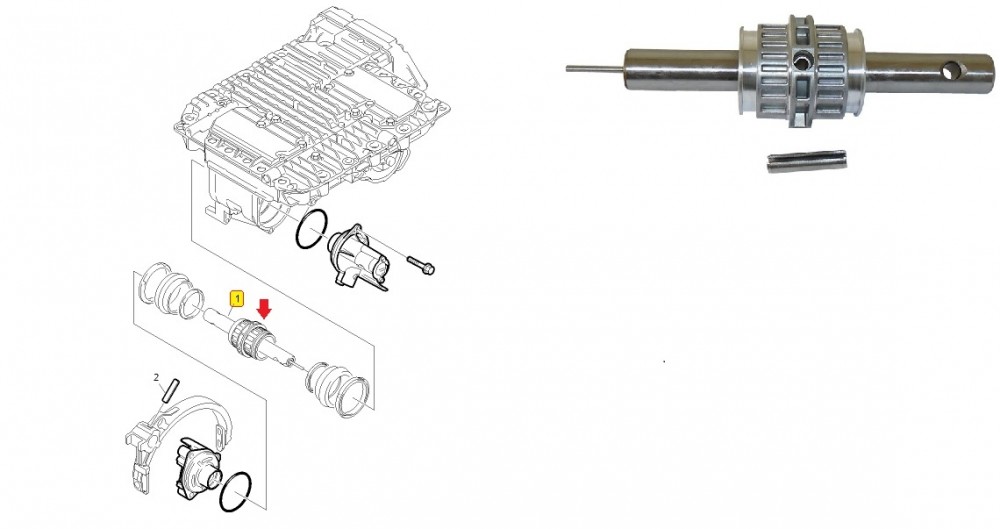 1

2