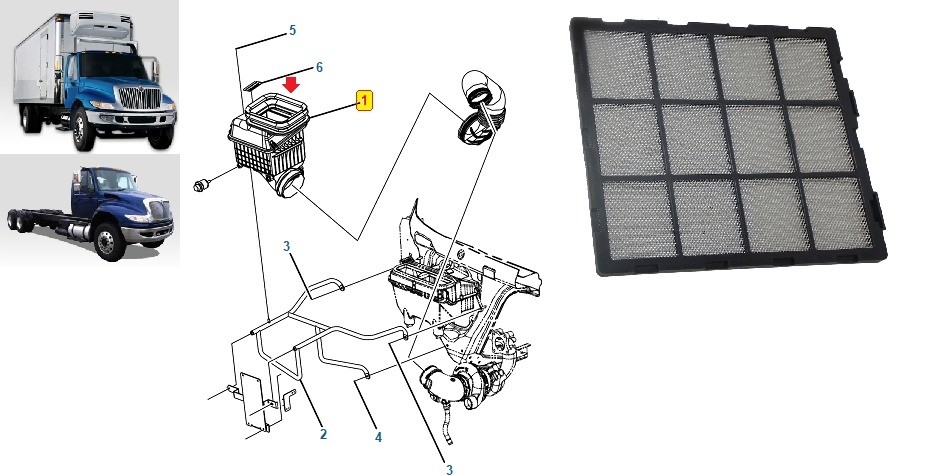 5
6
1
3
2
4
3